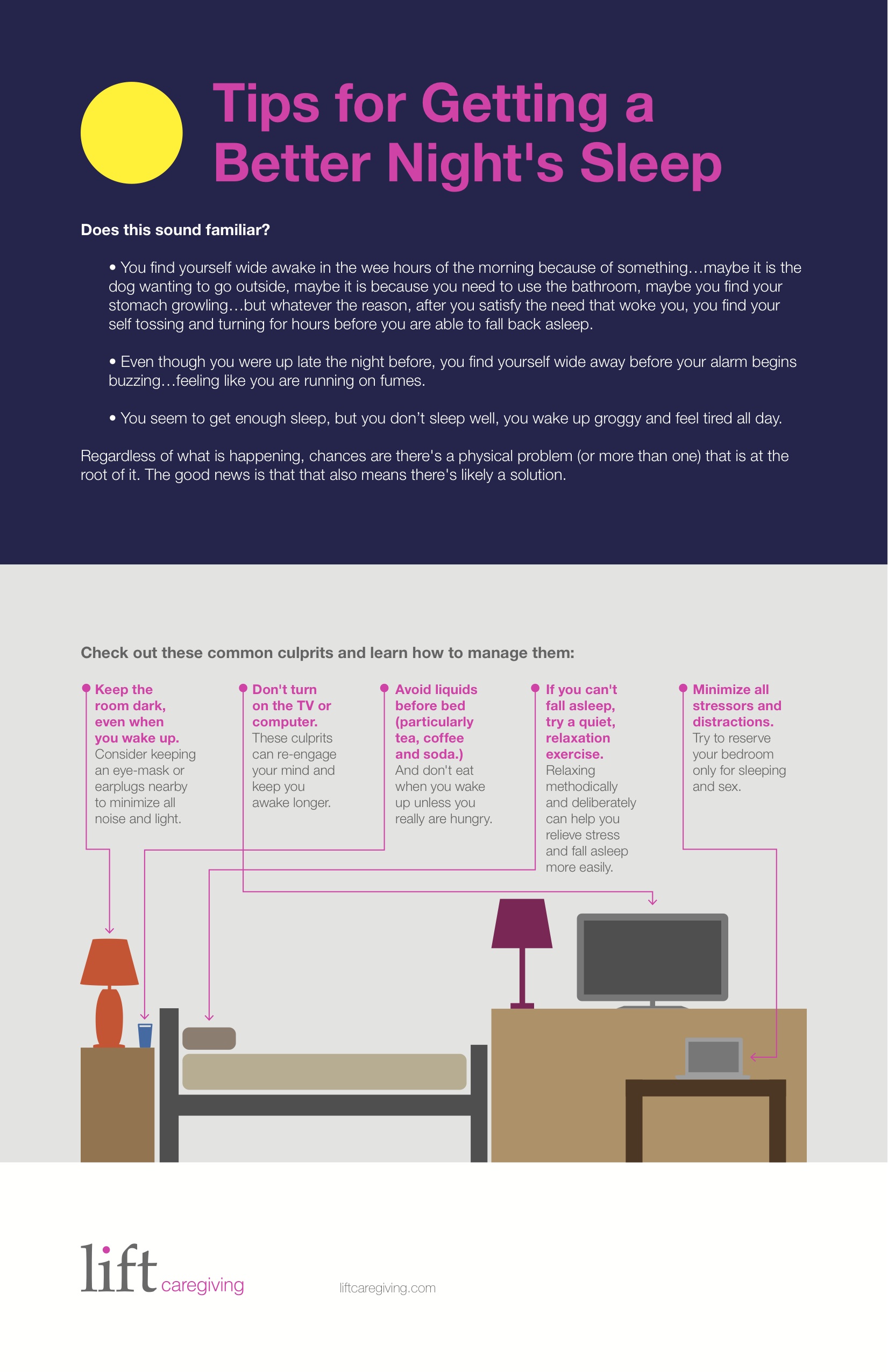 Tips for Getting a Better Night's Sleep

Does this sound familiar?

• You find yourself wide awake in the wee hours of the morning because of something…maybe it is the dog wanting to go outside, maybe it is because you need to use the bathroom, maybe you find your stomach growling…but whatever the reason, after you satisfy the need that woke you, you find your self tossing and turning for hours before you are able to fall back asleep.

• Even though you were up late the night before, you find yourself wide away before your alarm begins buzzing…feeling like you are running on fumes.

• You seem to get enough sleep, but you don't sleep well, you wake up groggy and feel tired all day.

Regardless of what is happening, chances are there's a physical problem (or more than one) that is at the root of it. The good news is that that also means there's likely a solution.

Check out these common culprits and learn how to manage them:

Keep the room dark, even when you wake up. Consider keeping an eye-mask or earplugs nearby to minimize all noise and light.

Don't turn on the TV or computer. These culprits can re-engage your mind and keep you awake longer.

Avoid liquids before bed (particularly tea, coffee and soda.) And don't eat when you wake up unless you really are hungry.

If you can't fall asleep, try a quiet, relaxation exercise. Relaxing methodically and deliberately can help you relieve stress and fall asleep more easily.

Minimize all stressors and distractions. Try to reserve your bedroom only for sleeping and sex.

lift caregiving

liftcaregiving.com